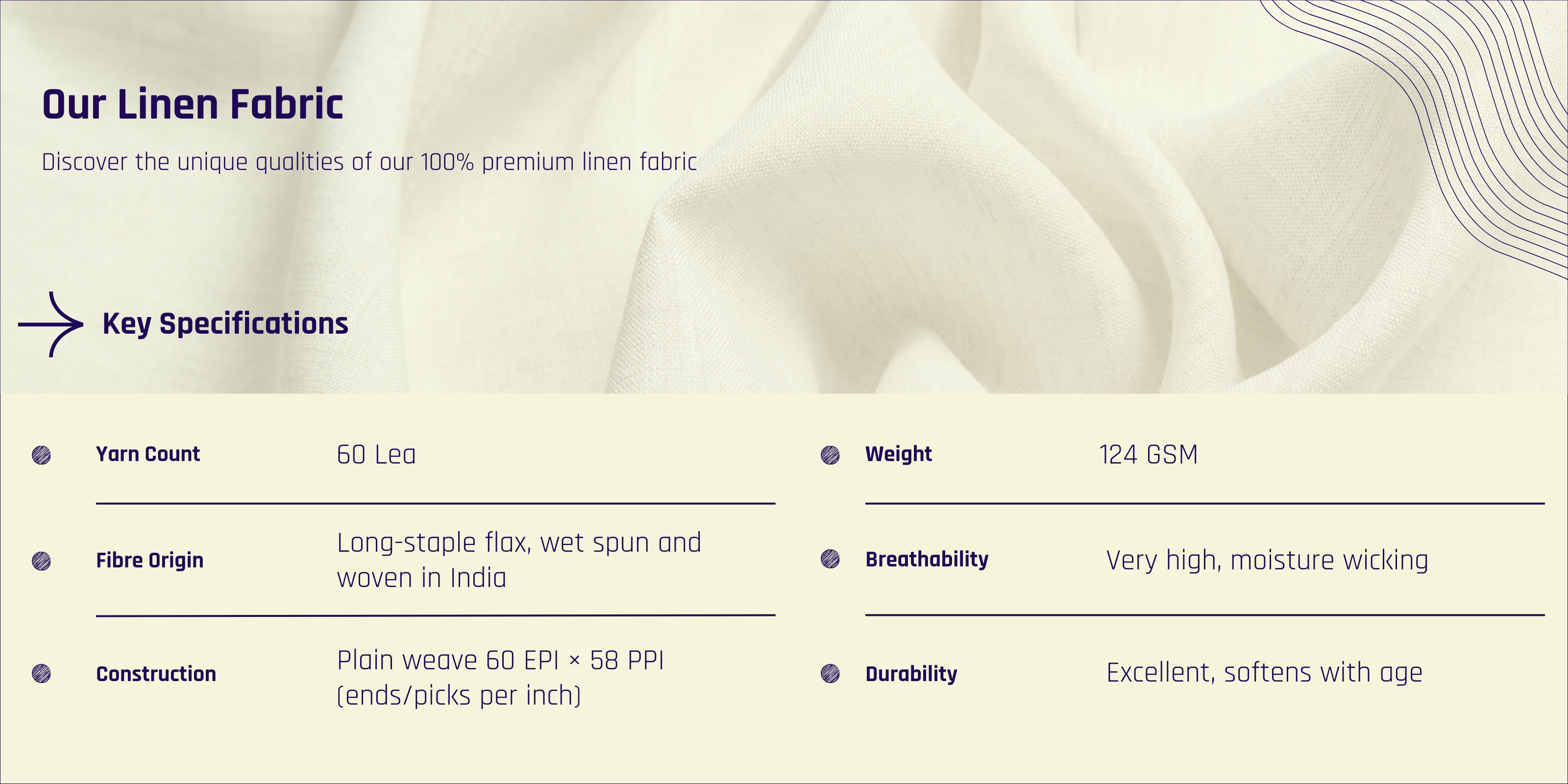 Our Linen Fabric

Discover the unique qualities of our 100% premium linen fabric

Key Specifications

Yarn Count 60 Lea

Fibre Origin Long-staple flax, wet spun and woven in India

Construction Plain weave 60 EPI × 58 PPI (ends/picks per inch)

Weight 124 GSM

Breathability Very high, moisture wicking

Durability Excellent, softens with age